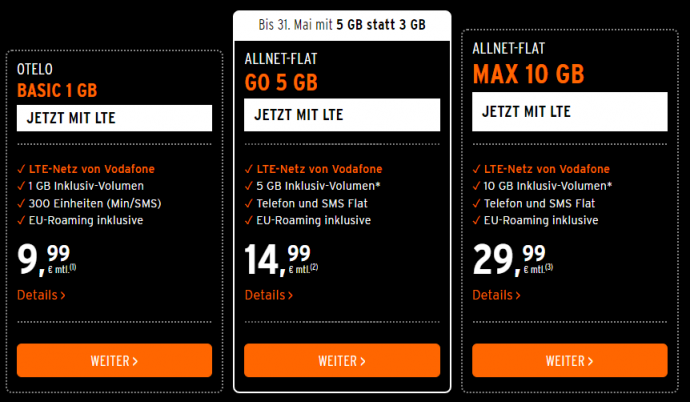 OTELO
BASIC 1 GB
JETZT MIT LTE

✓ LTE-Netz von Vodafone
✓ 1 GB Inklusiv-Volumen
✓ 300 Einheiten (Min/SMS)
✓ EU-Roaming inklusive

9,99 € mtl.(1)

Details >

WEITER >

Bis 31. Mai mit 5 GB statt 3 GB

ALLNET-FLAT
GO 5 GB
JETZT MIT LTE

✓ LTE-Netz von Vodafone
✓ 5 GB Inklusiv-Volumen*
✓ Telefon und SMS Flat
✓ EU-Roaming inklusive

14,99 € mtl.(2)

Details >

WEITER >

ALLNET-FLAT
MAX 10 GB
JETZT MIT LTE

✓ LTE-Netz von Vodafone
✓ 10 GB Inklusiv-Volumen*
✓ Telefon und SMS Flat
✓ EU-Roaming inklusive

29,99 € mtl.(3)

Details >

WEITER >